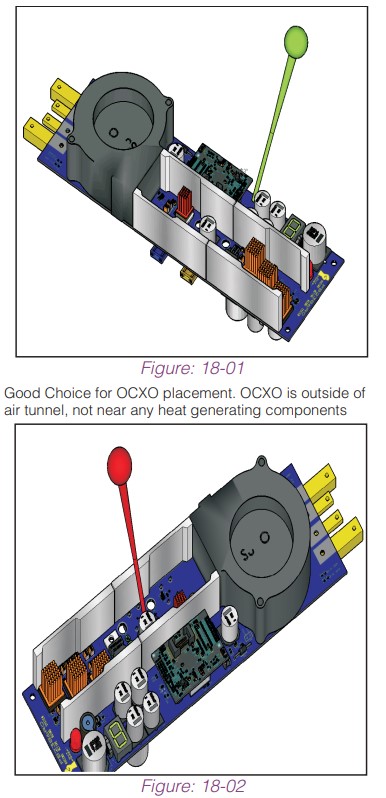 Figure: 18-01

Good Choice for OCXO placement. OCXO is outside of air tunnel, not near any heat generating components

Figure: 18-02